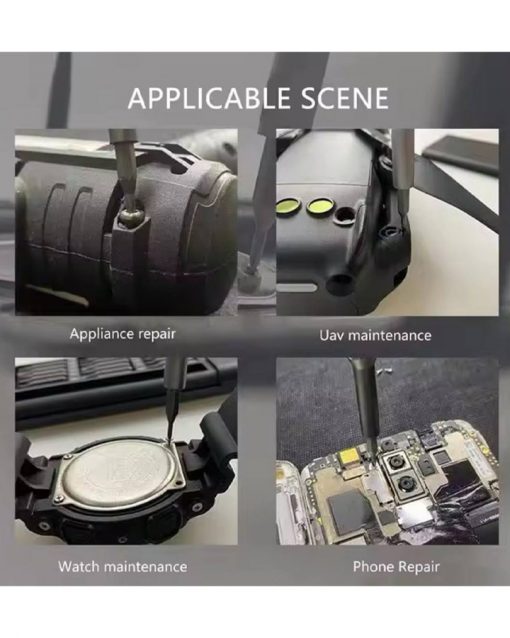 APPLICABLE SCENE

Appliance repair

Uav maintenance

Watch maintenance

Phone Repair