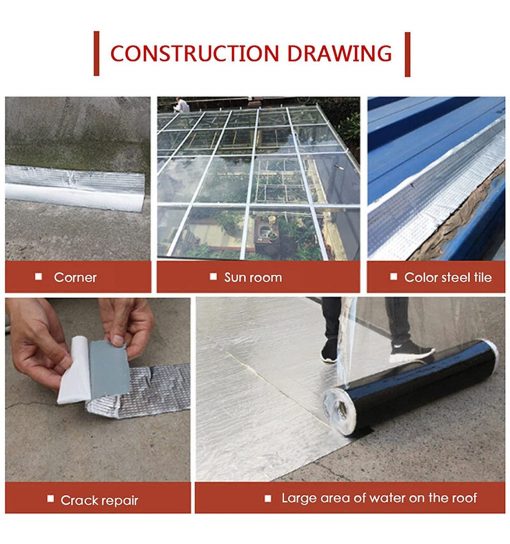 CONSTRUCTION DRAWING

■ Corner

■ Sun room

■ Color steel tile

■ Crack repair

■ Large area of water on the roof