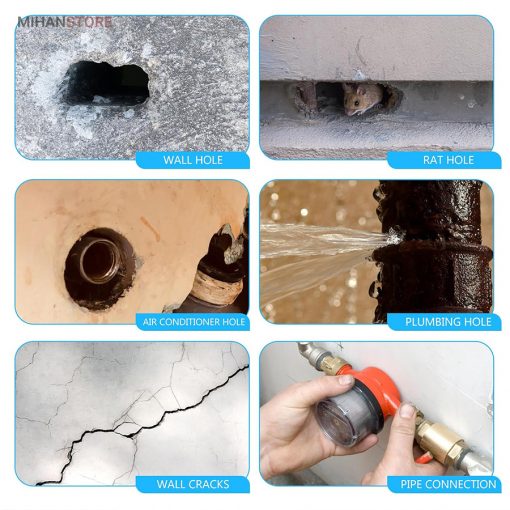 MIHANSTORE

WALL HOLE

RAT HOLE

AIR CONDITIONER HOLE

PLUMBING HOLE

WALL CRACKS

PIPE CONNECTION