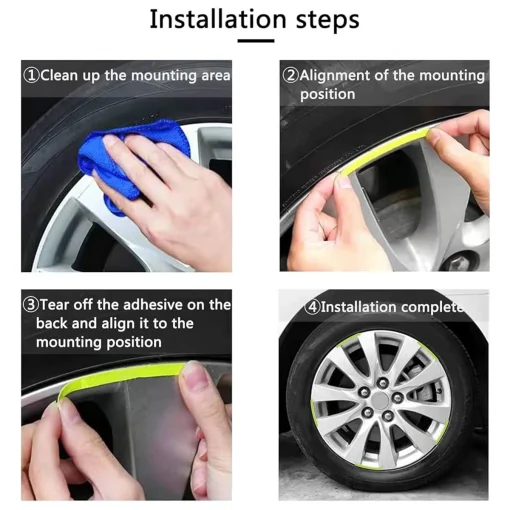 Installation steps

①Clean up the mounting area

②Alignment of the mounting position

③Tear off the adhesive on the back and align it to the mounting position

④Installation complete