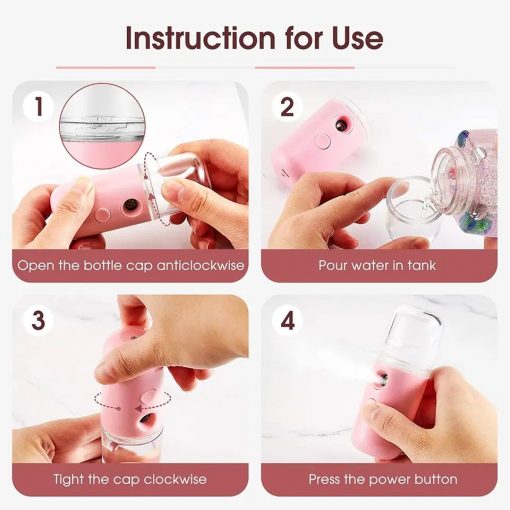 Instruction for Use

1

Open the bottle cap anticlockwise

2

Pour water in tank

3

Tight the cap clockwise

4

Press the power button