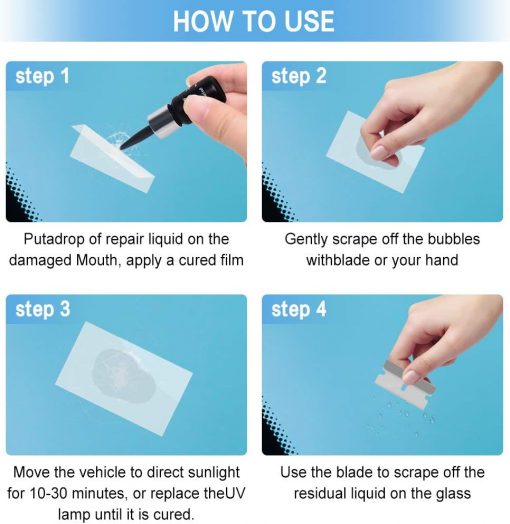 HOW TO USE

step 1

Putadrop of repair liquid on the damaged Mouth, apply a cured film

step 2

Gently scrape off the bubbles withblade or your hand

step 3

Move the vehicle to direct sunlight for 10-30 minutes, or replace theUV lamp until it is cured.

step 4

Use the blade to scrape off the residual liquid on the glass