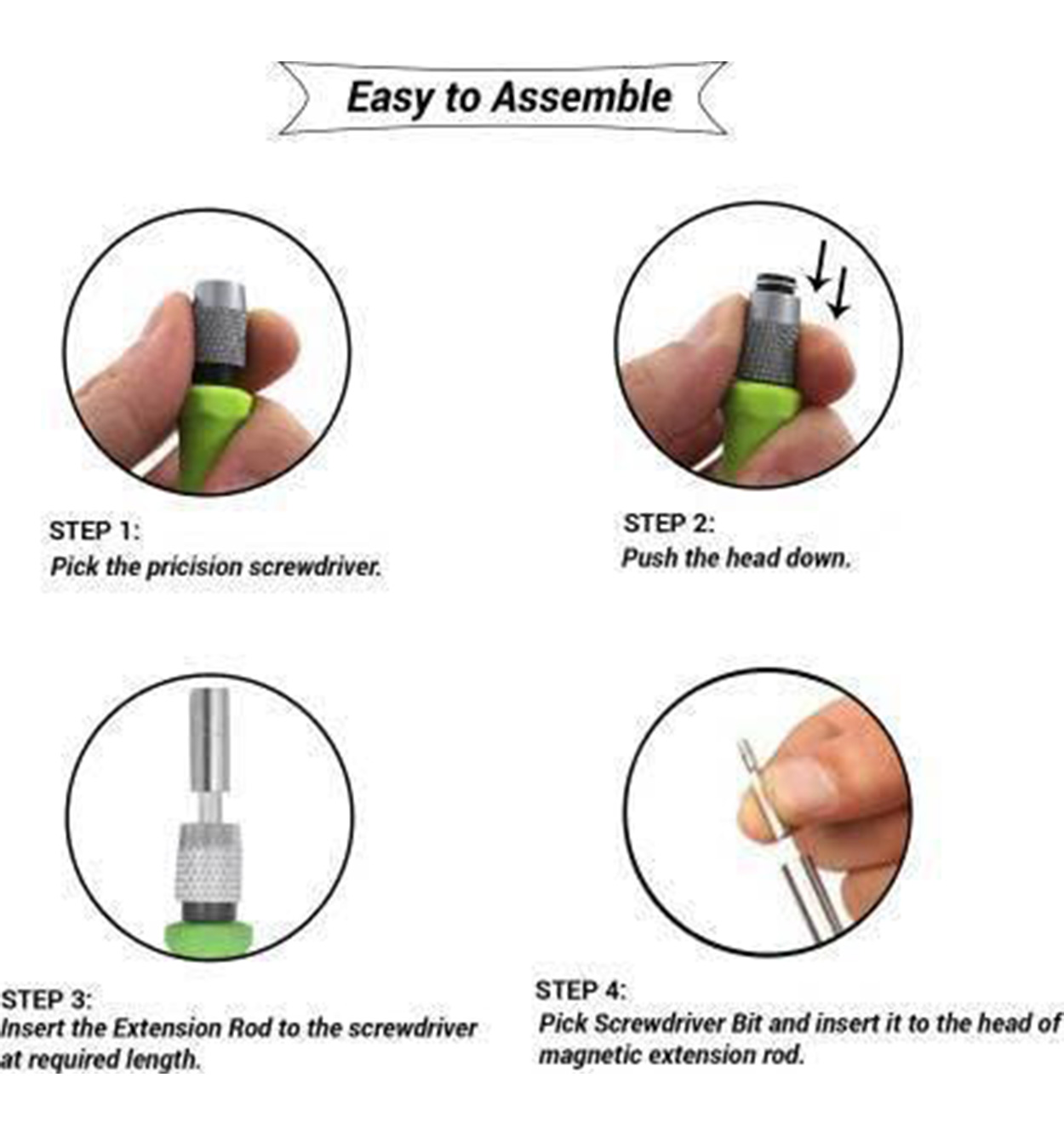 Easy to Assemble

STEP 1:
Pick the pricision screwdriver.

STEP 2:
Push the head down.

STEP 3:
Insert the Extension Rod to the screwdriver at required length.

STEP 4:
Pick Screwdriver Bit and insert it to the head of magnetic extension rod.