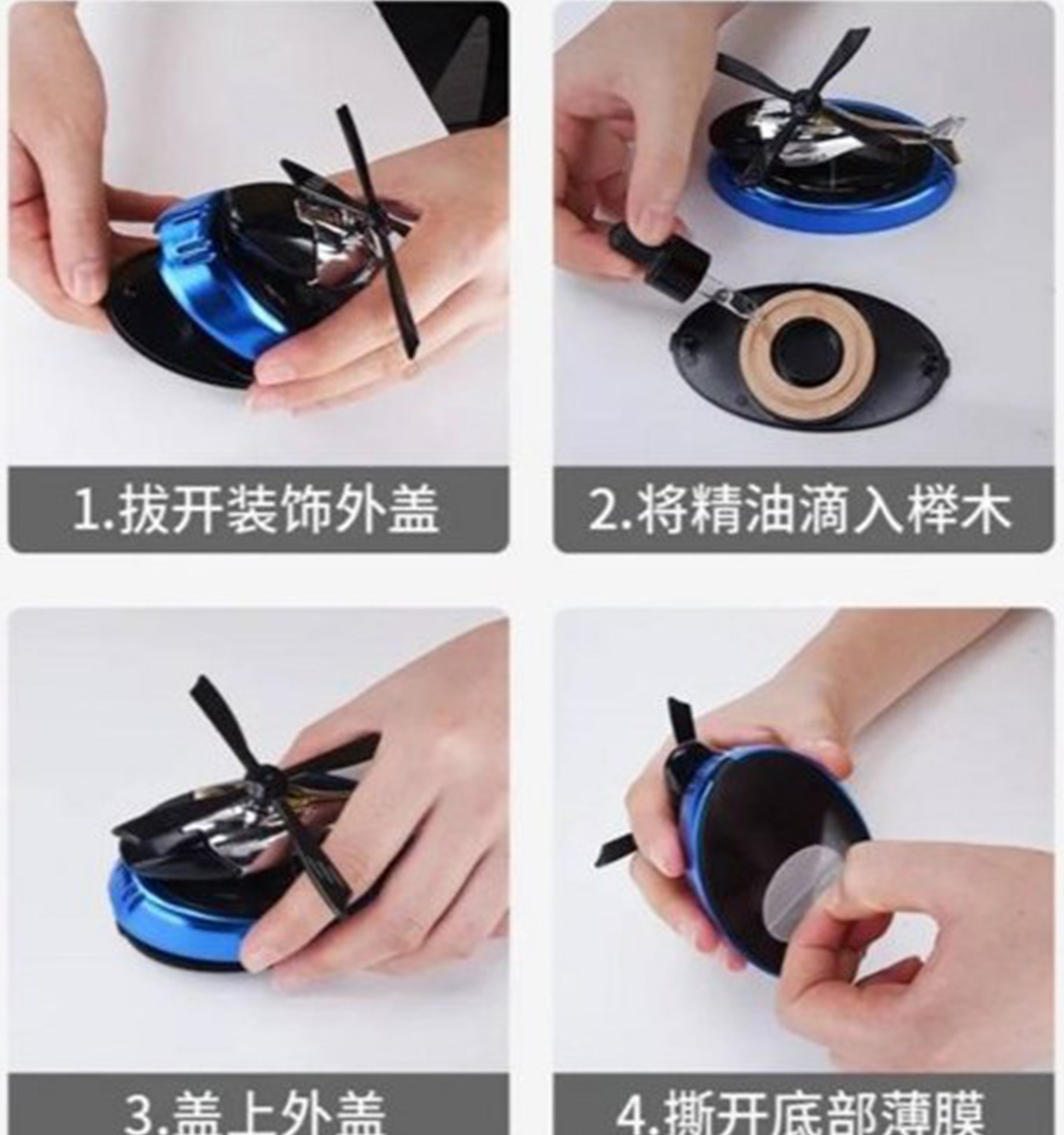 1.拔开装饰外盖

2.将精油滴入榉木

3.盖上外盖

4.撕开底部薄膜