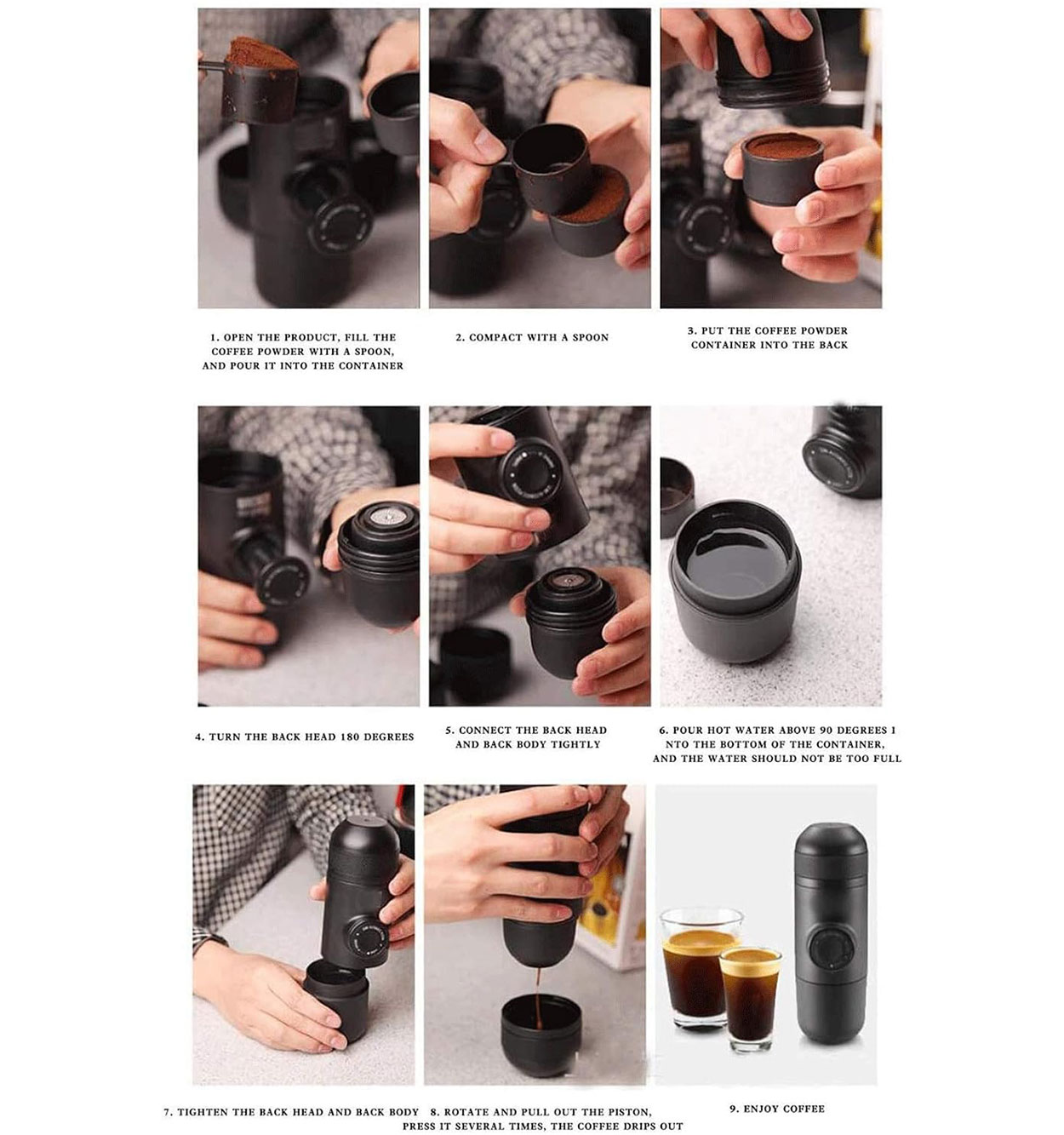 1. OPEN THE PRODUCT, FILL THE COFFEE POWDER WITH A SPOON, AND POUR IT INTO THE CONTAINER

2. COMPACT WITH A SPOON

3. PUT THE COFFEE POWDER CONTAINER INTO THE BACK

4. TURN THE BACK HEAD 180 DEGREES

5. CONNECT THE BACK HEAD AND BACK BODY TIGHTLY

6. POUR HOT WATER ABOVE 90 DEGREES I NTO THE BOTTOM OF THE CONTAINER, AND THE WATER SHOULD NOT BE TOO FULL

7. TIGHTEN THE BACK HEAD AND BACK BODY

8. ROTATE AND PULL OUT THE PISTON, PRESS IT SEVERAL TIMES, THE COFFEE DRIPS OUT

9. ENJOY COFFEE