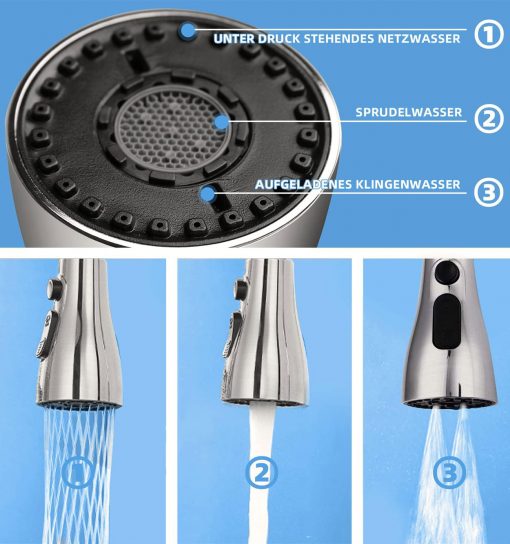 UNTER DRUCK STEHENDES NETZWASSER ①

SPRUDELWASSER ②

AUFGELADENES KLINGENWASSER ③

①

②

③