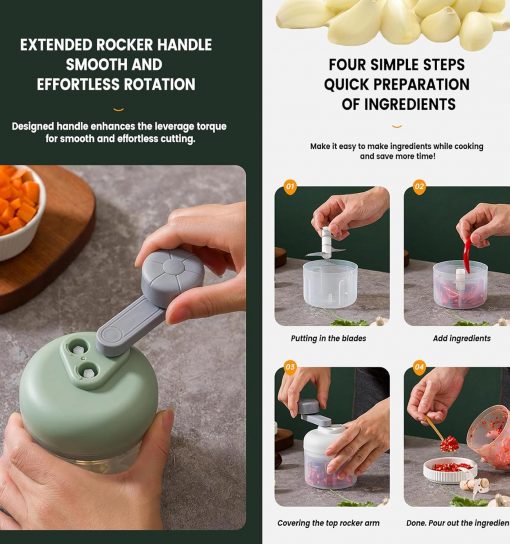 EXTENDED ROCKER HANDLE SMOOTH AND EFFORTLESS ROTATION

Designed handle enhances the leverage torque for smooth and effortless cutting.

FOUR SIMPLE STEPS QUICK PREPARATION OF INGREDIENTS

Make it easy to make ingredients while cooking and save more time!

01

Putting in the blades

02

Add ingredients

03

Covering the top rocker arm

04

Done. Pour out the ingredien