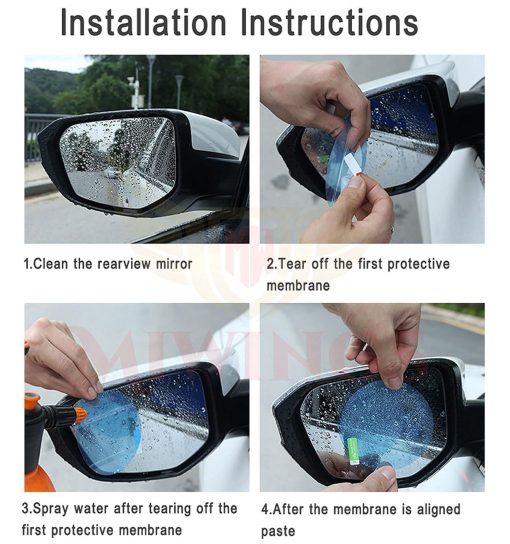 Installation Instructions

1.Clean the rearview mirror

2.Tear off the first protective membrane

MIYING

3.Spray water after tearing off the first protective membrane

4.After the membrane is aligned paste