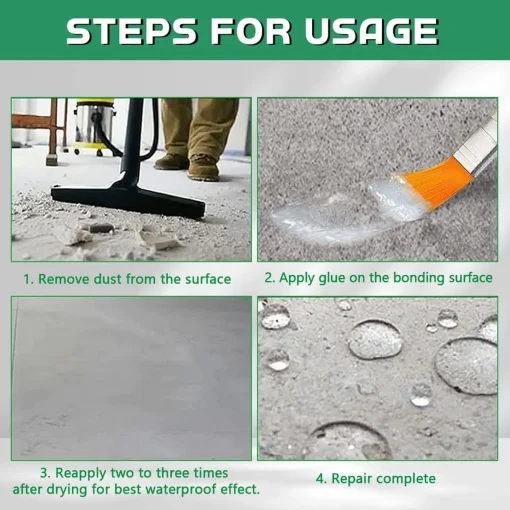 STEPS FOR USAGE

1. Remove dust from the surface

2. Apply glue on the bonding surface

3. Reapply two to three times after drying for best waterproof effect.

4. Repair complete