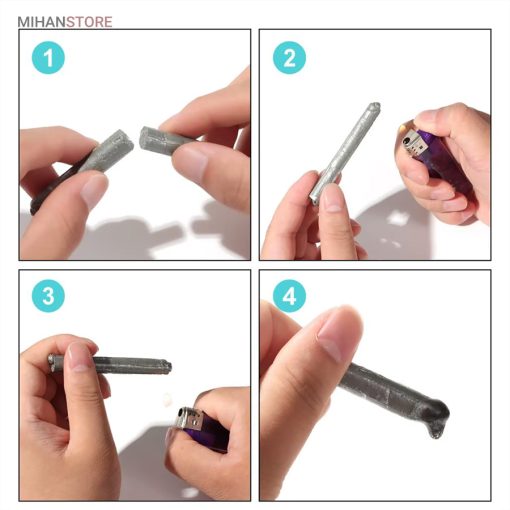 MIHANSTORE

1

2

3

4