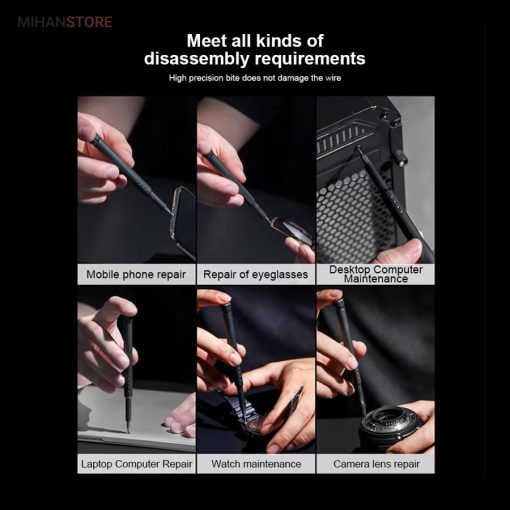 MIHANSTORE

Meet all kinds of disassembly requirements

High precision bite does not damage the wire

Mobile phone repair

Repair of eyeglasses

Desktop Computer Maintenance

Laptop Computer Repair

Watch maintenance

Camera lens repair