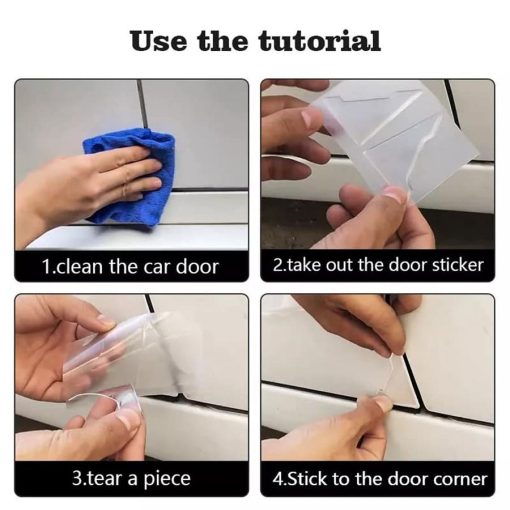 Use the tutorial

1.clean the car door

2.take out the door sticker

3.tear a piece

4.Stick to the door corner