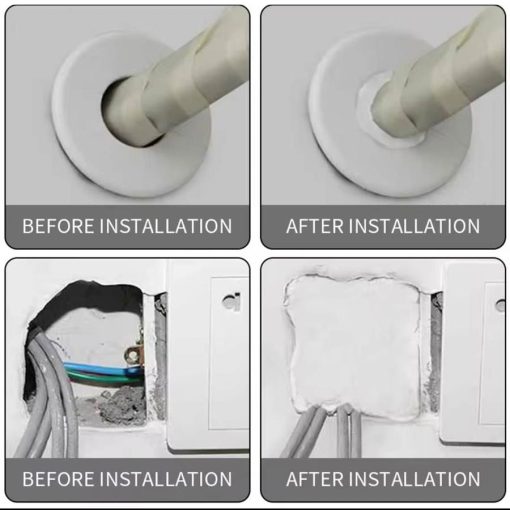 BEFORE INSTALLATION

AFTER INSTALLATION

BEFORE INSTALLATION

AFTER INSTALLATION