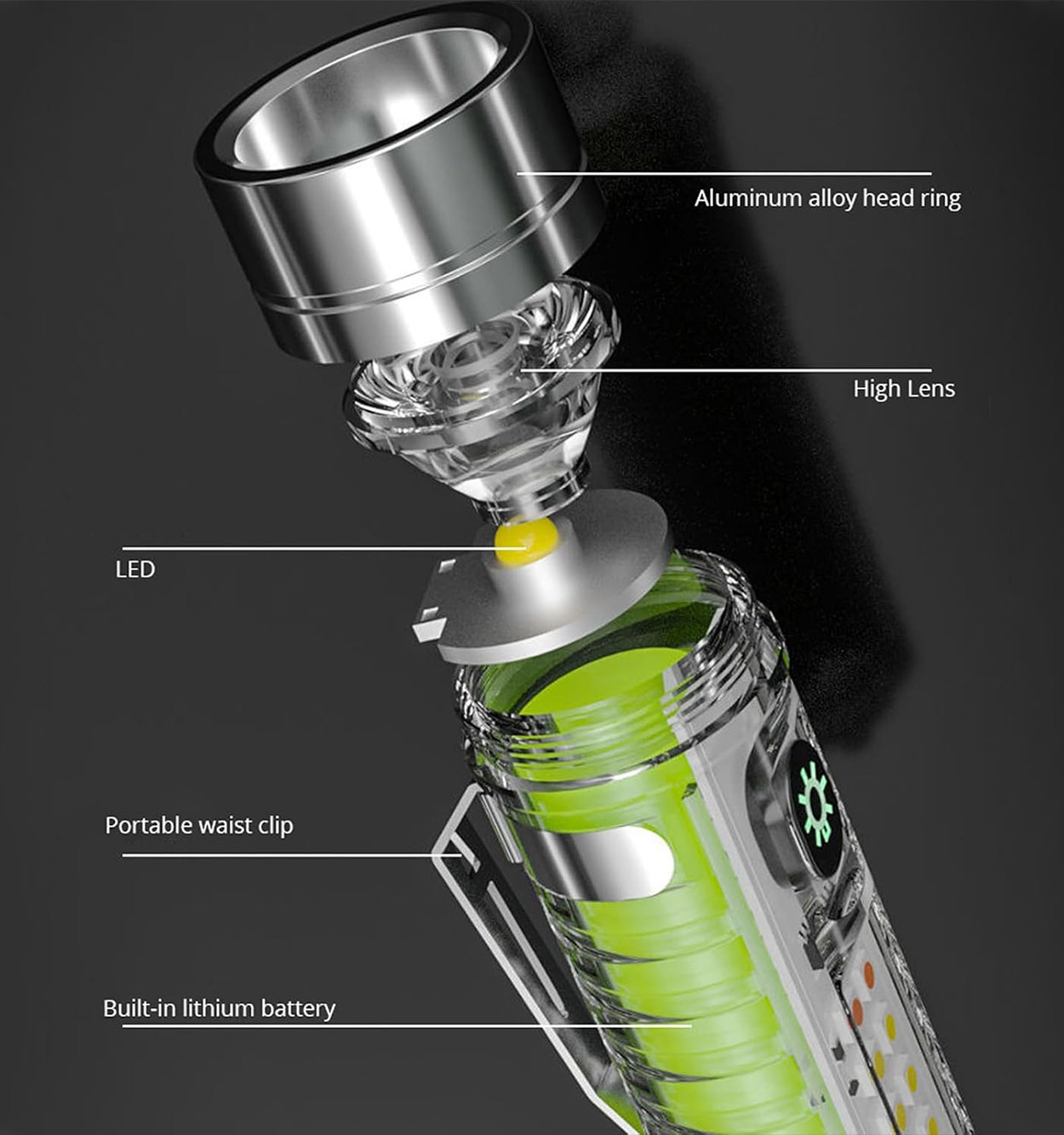 Aluminum alloy head ring

High Lens

LED

Portable waist clip

Built-in lithium battery