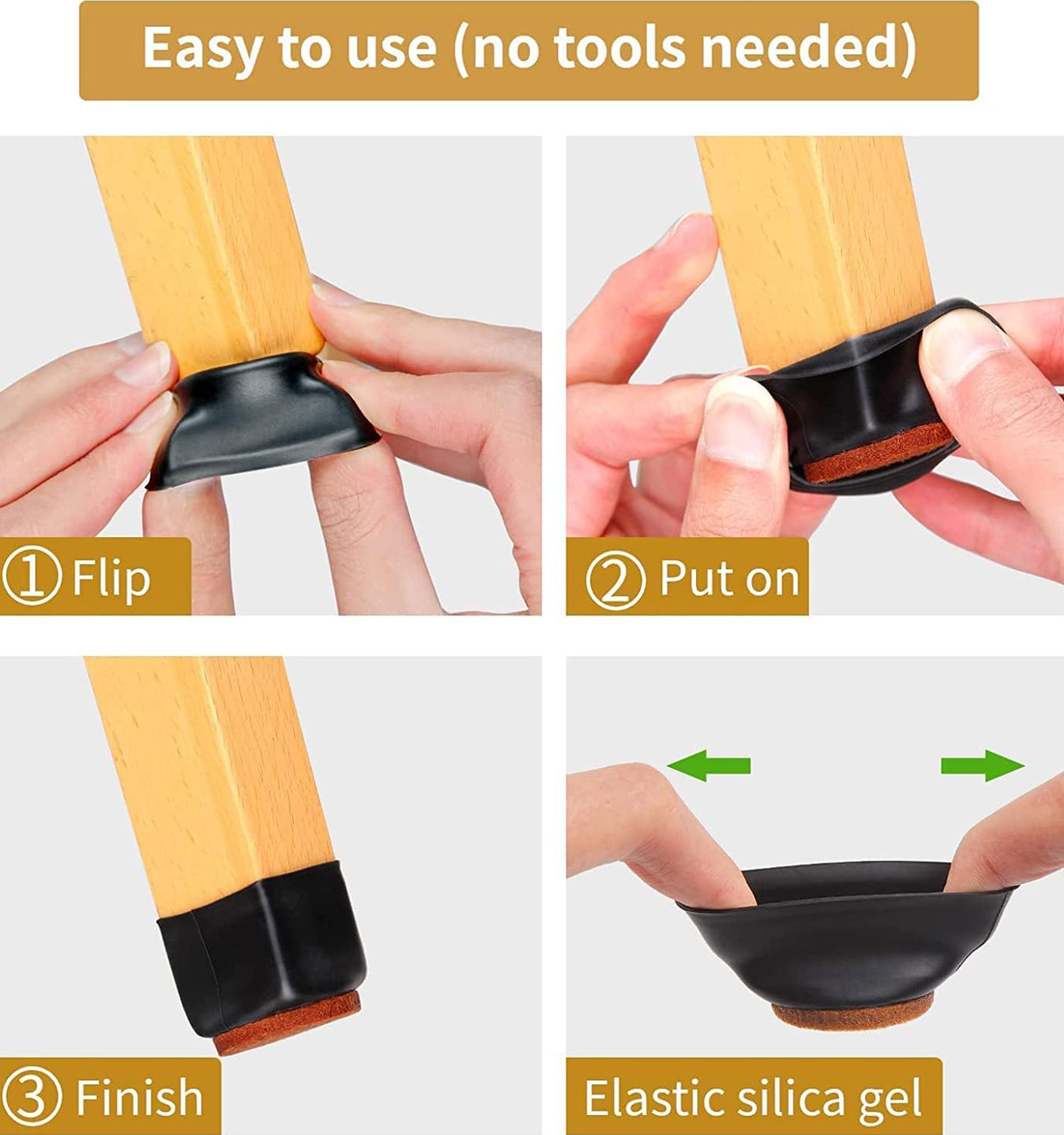 Easy to use (no tools needed)

① Flip

② Put on

③ Finish

Elastic silica gel