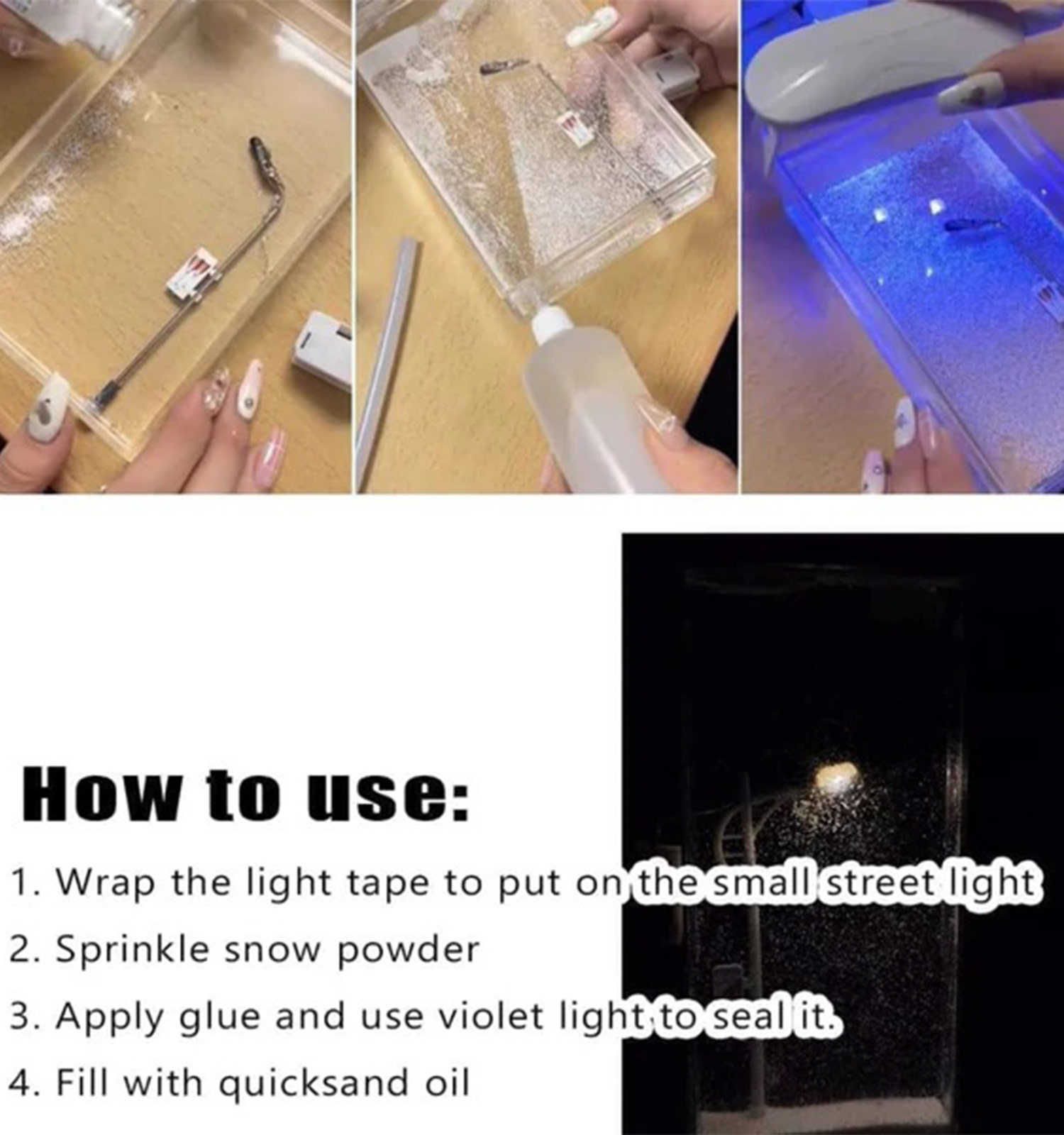 How to use:

1. Wrap the light tape to put on the small street light

2. Sprinkle snow powder

3. Apply glue and use violet light to seal it.

4. Fill with quicksand oil