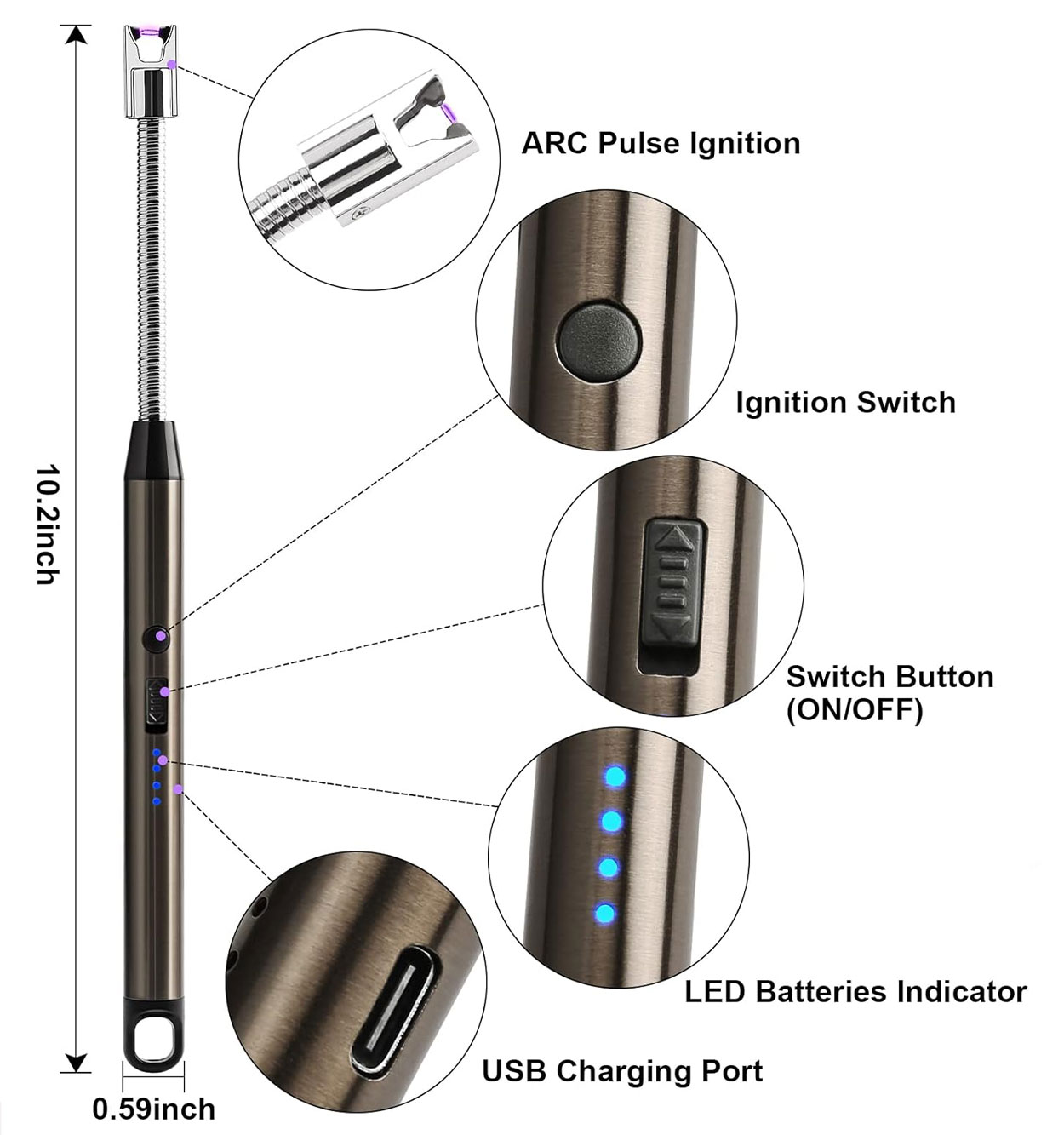 10.2inch

ARC Pulse Ignition

Ignition Switch

Switch Button (ON/OFF)

LED Batteries Indicator

USB Charging Port

0.59inch